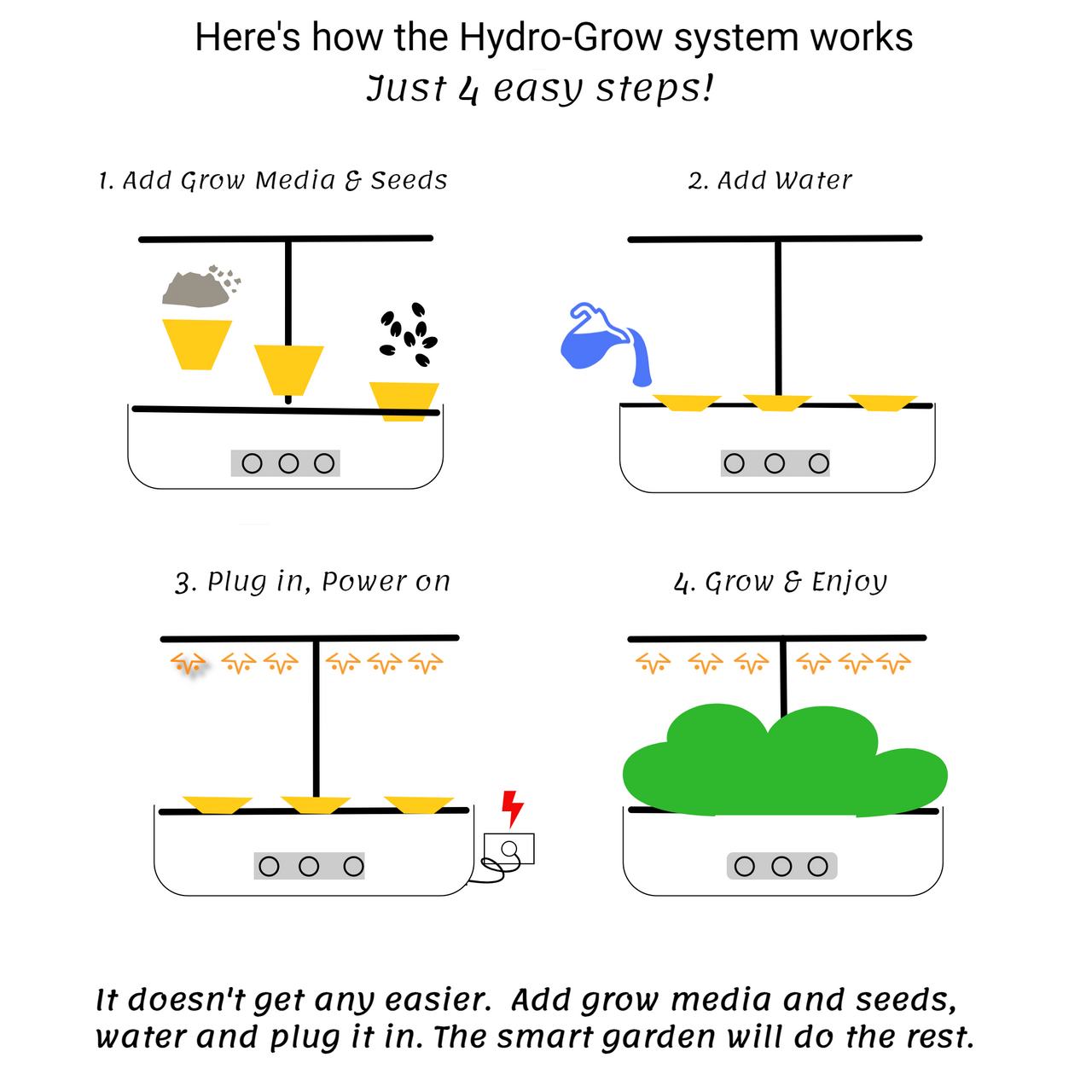 Here's how the Hydro-Grow system works
Just 4 easy steps!

1. Add Grow Media & Seeds

2. Add Water

3. Plug in, Power on

4. Grow & Enjoy

It doesn't get any easier. Add grow media and seeds, water and plug it in. The smart garden will do the rest.